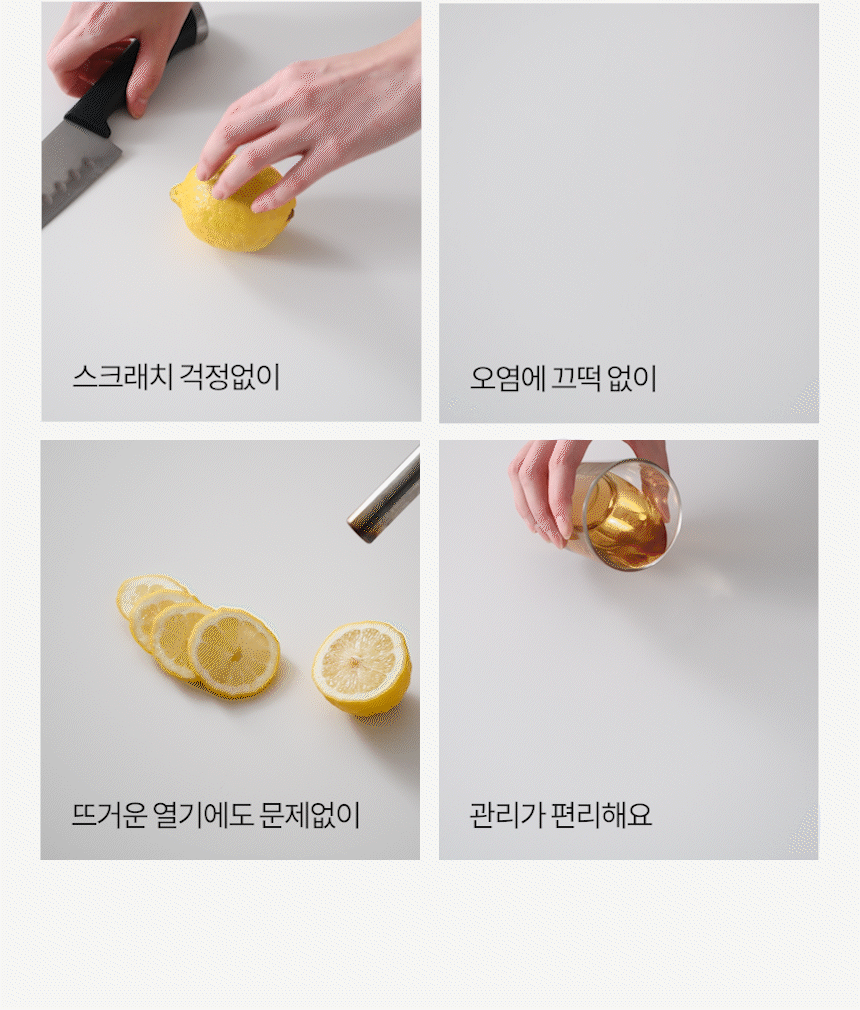 스크래치 걱정없이

오염에 끄떡 없이

뜨거운 열기에도 문제없이

관리가 편리해요