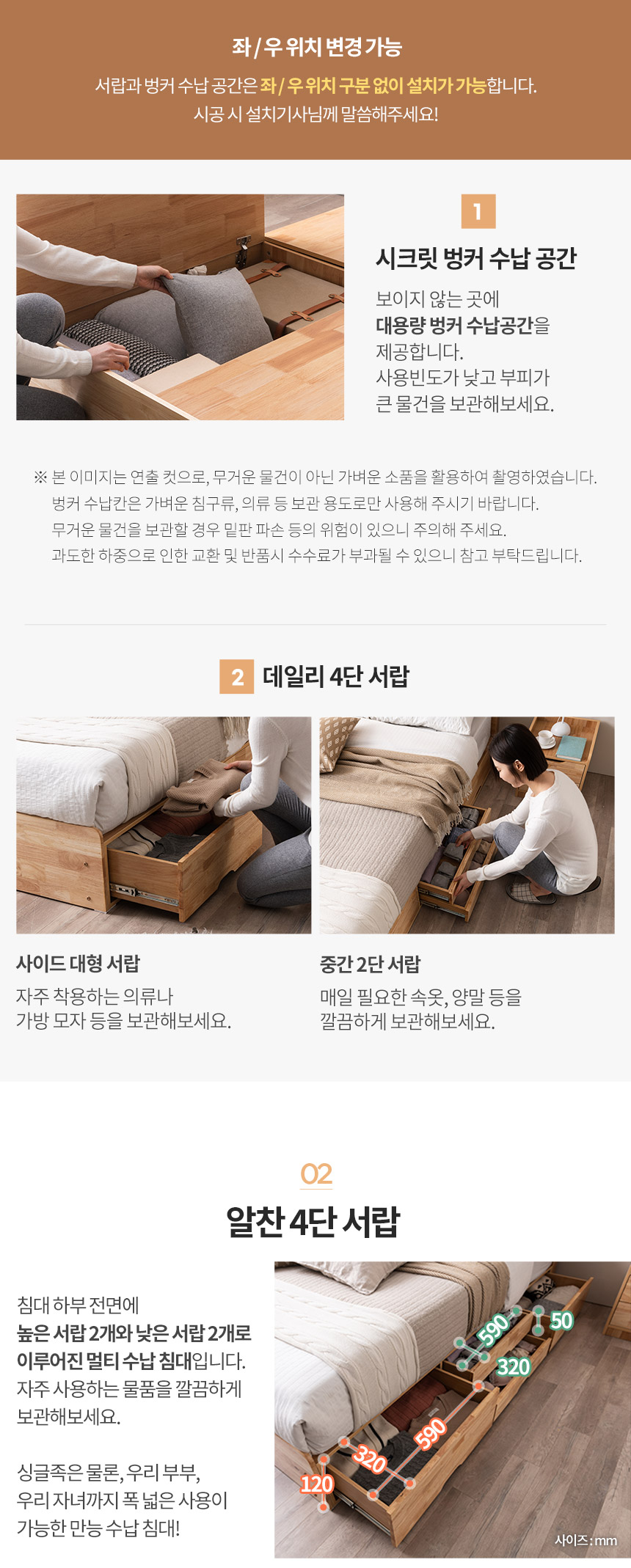 좌 / 우 위치 변경 가능

서랍과 벙커 수납 공간은 좌 / 우 위치 구분 없이 설치가 가능합니다. 시공 시 설치기사님께 말씀해주세요!

1

시크릿 벙커 수납 공간

보이지 않는 곳에 대용량 벙커 수납공간을 제공합니다. 사용빈도가 낮고 부피가 큰 물건을 보관해보세요.

※ 본 이미지는 연출 컷으로, 무거운 물건이 아닌 가벼운 소품을 활용하여 촬영하였습니다.
벙커 수납칸은 가벼운 침구류, 의류 등 보관 용도로만 사용해 주시기 바랍니다.
무거운 물건을 보관할 경우 밑판 파손 등의 위험이 있으니 주의해 주세요.
과도한 하중으로 인한 교환 및 반품시 수수료가 부과될 수 있으니 참고 부탁드립니다.

2 데일리 4단 서랍

사이드 대형 서랍

자주 착용하는 의류나 가방 모자 등을 보관해보세요.

중간 2단 서랍

매일 필요한 속옷, 양말 등을 깔끔하게 보관해보세요.

02

알찬 4단 서랍

침대 하부 전면에 높은 서랍 2개와 낮은 서랍 2개로 이루어진 멀티 수납 침대입니다. 자주 사용하는 물품을 깔끔하게 보관해보세요.

싱글족은 물론, 우리 부부, 우리 자녀까지 폭 넓은 사용이 가능한 만능 수납 침대!

590
50
320
590
320
120
사이즈 : mm