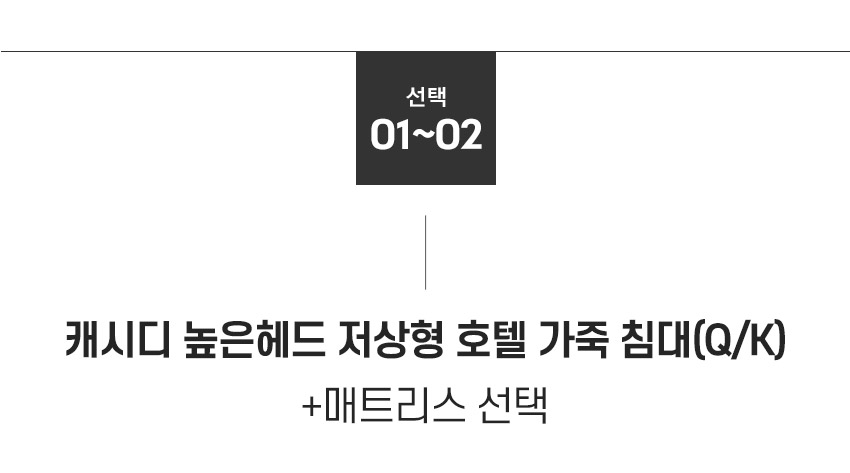 선택
01~02

캐시디 높은헤드 저상형 호텔 가죽 침대(Q/K)

+매트리스 선택