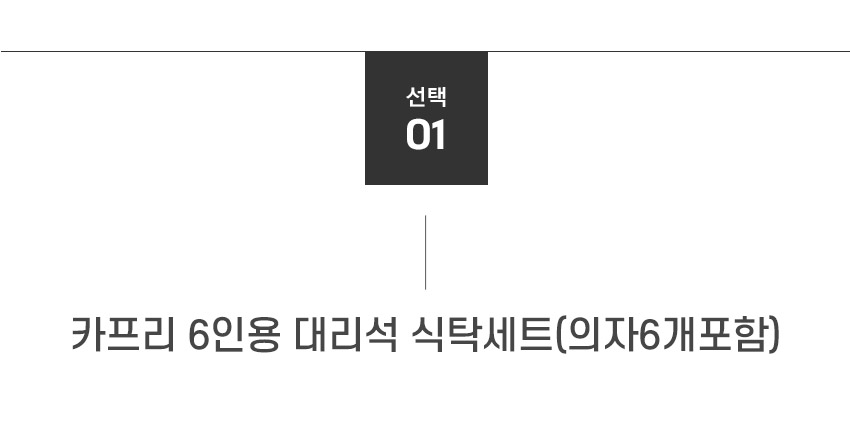 선택
01

카프리 6인용 대리석 식탁세트(의자6개포함)