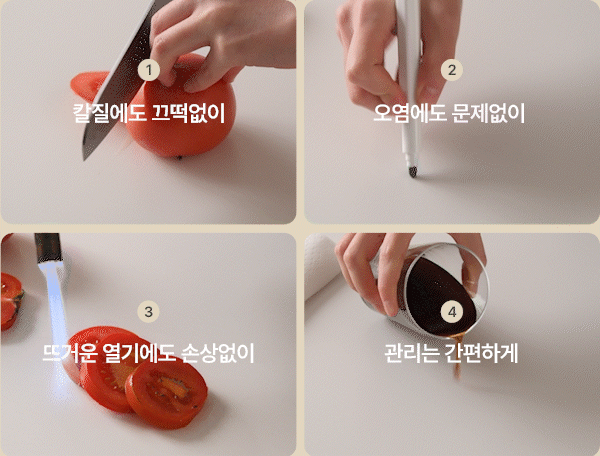 1
칼질에도 끄떡없이

2
오염에도 문제없이

3
뜨거운 열기에도 손상없이

4
관리는 간편하게